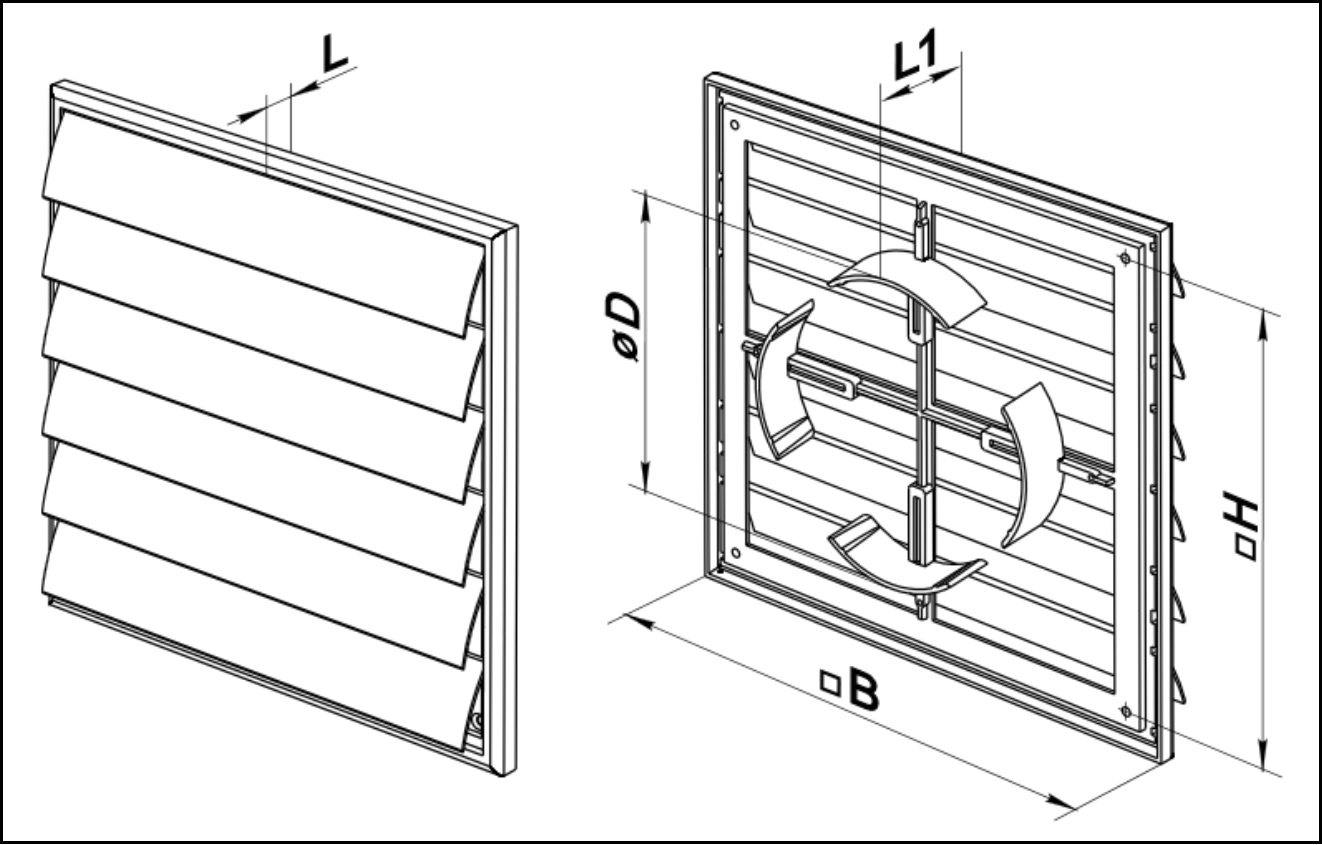 L

L1

øD

□H

□B